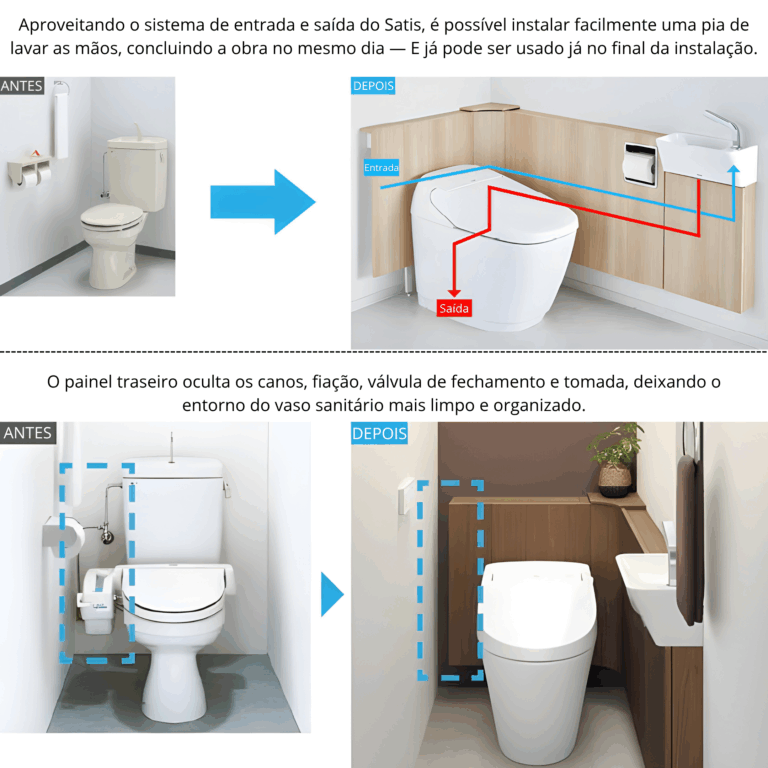 Aproveitando o sistema de entrada e saída do Satis, é possível instalar facilmente uma pia de lavar as mãos, concluindo a obra no mesmo dia — E já pode ser usado já no final da instalação.

ANTES

DEPOIS

Entrada

Saída

O painel traseiro oculta os canos, fiação, válvula de fechamento e tomada, deixando o entorno do vaso sanitário mais limpo e organizado.

ANTES

DEPOIS